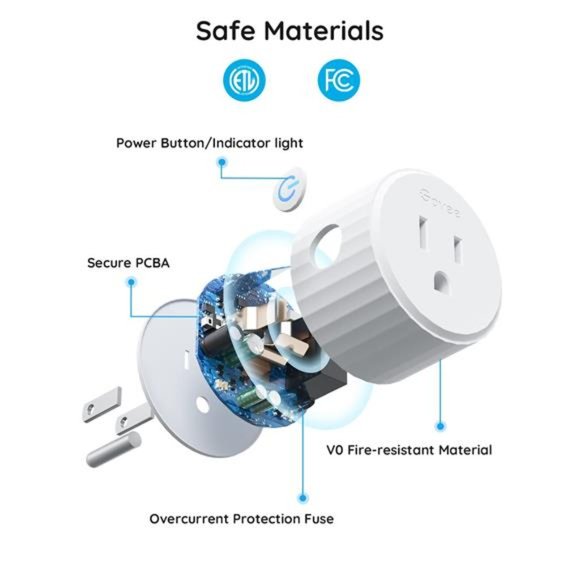 Safe Materials

ETL

FC

Power Button/Indicator light

Govee

Secure PCBA

V0 Fire-resistant Material

Overcurrent Protection Fuse